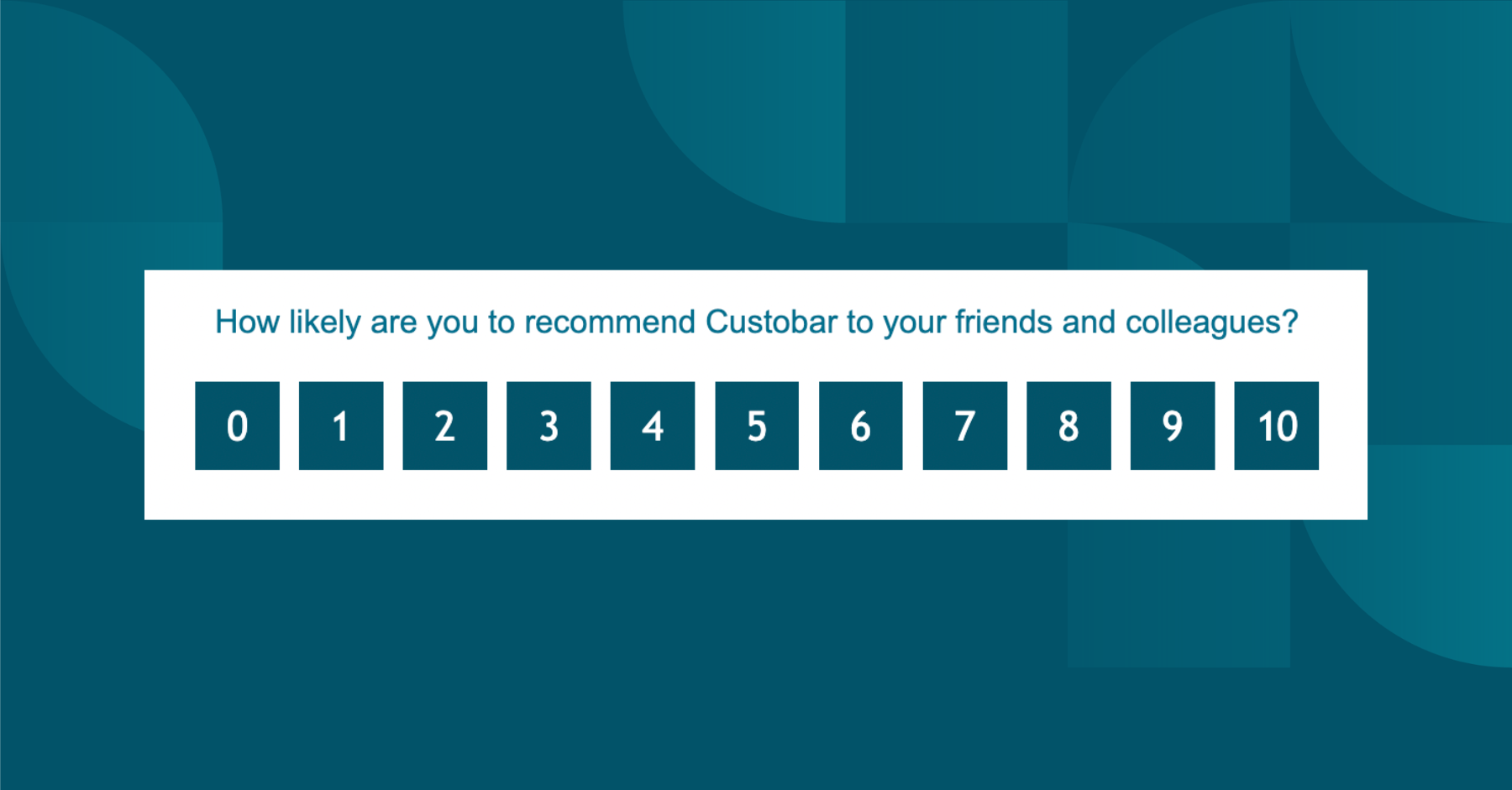 How likely are you to recommend Custobar to your friends and colleagues?

0 1 2 3 4 5 6 7 8 9 10